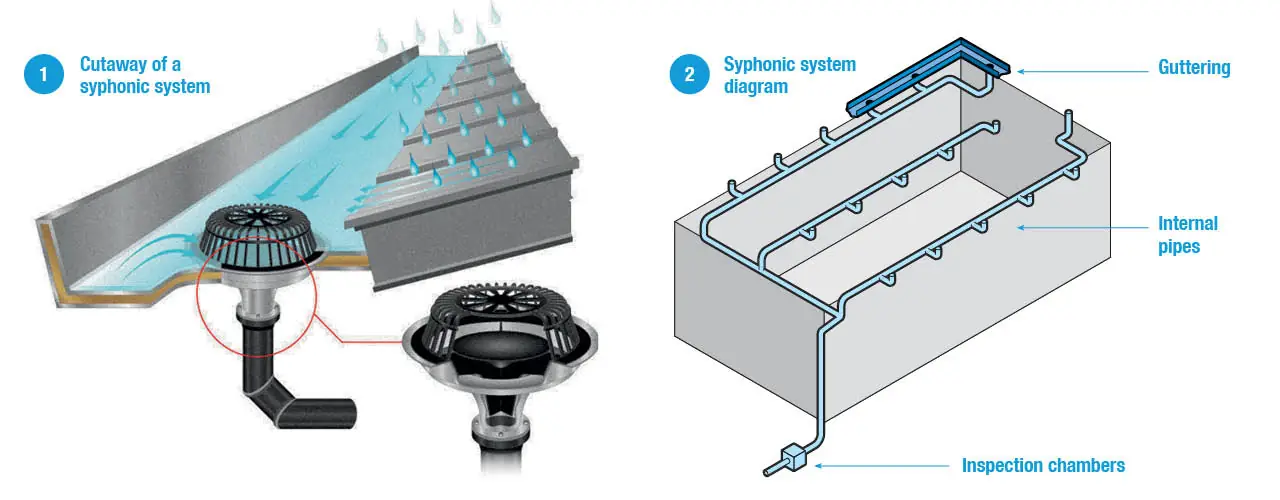 1 Cutaway of a syphonic system

2 Syphonic system diagram

Guttering

Internal pipes

Inspection chambers